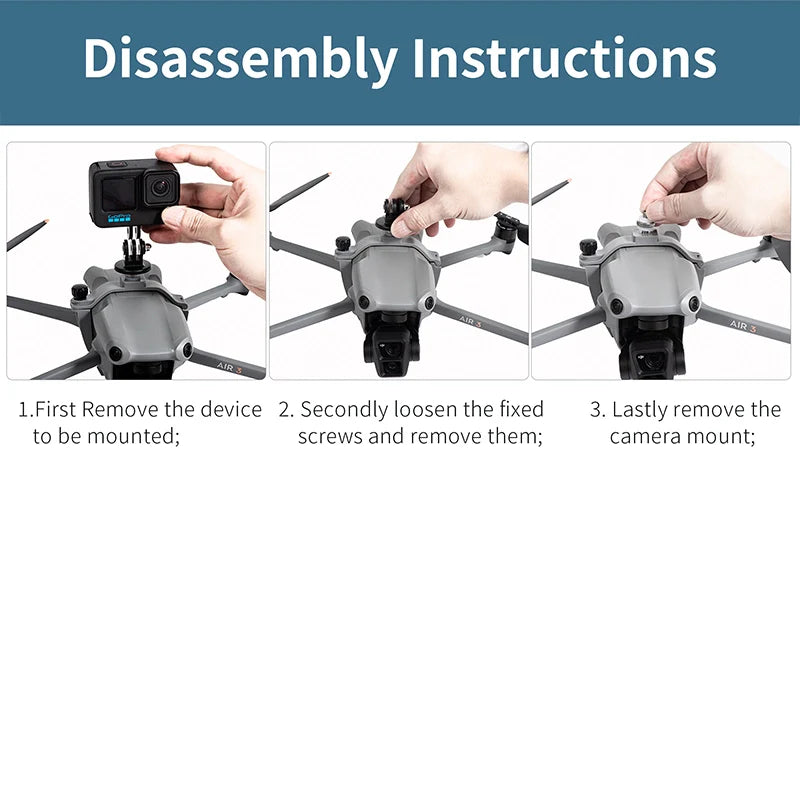 Disassembly Instructions

GoPro

AIR 3

AIR 3

AIR 3

1.First Remove the device to be mounted;

2. Secondly loosen the fixed screws and remove them;

3. Lastly remove the camera mount;