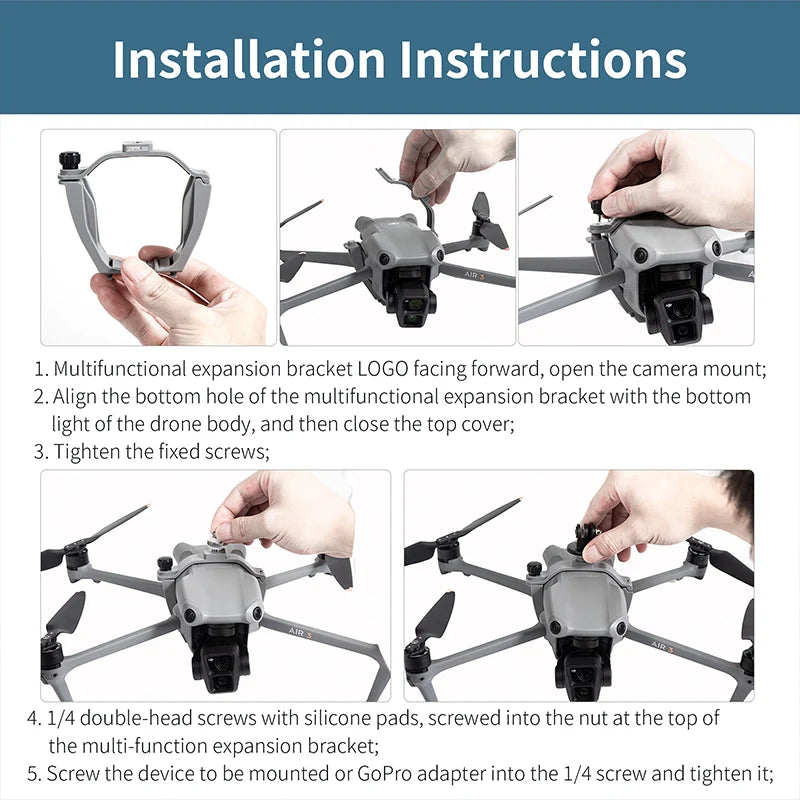 Installation Instructions

AIR 3

1. Multifunctional expansion bracket LOGO facing forward, open the camera mount;
2. Align the bottom hole of the multifunctional expansion bracket with the bottom light of the drone body, and then close the top cover;
3. Tighten the fixed screws;

AIR 3

AIR 3

4. 1/4 double-head screws with silicone pads, screwed into the nut at the top of the multi-function expansion bracket;
5. Screw the device to be mounted or GoPro adapter into the 1/4 screw and tighten it;