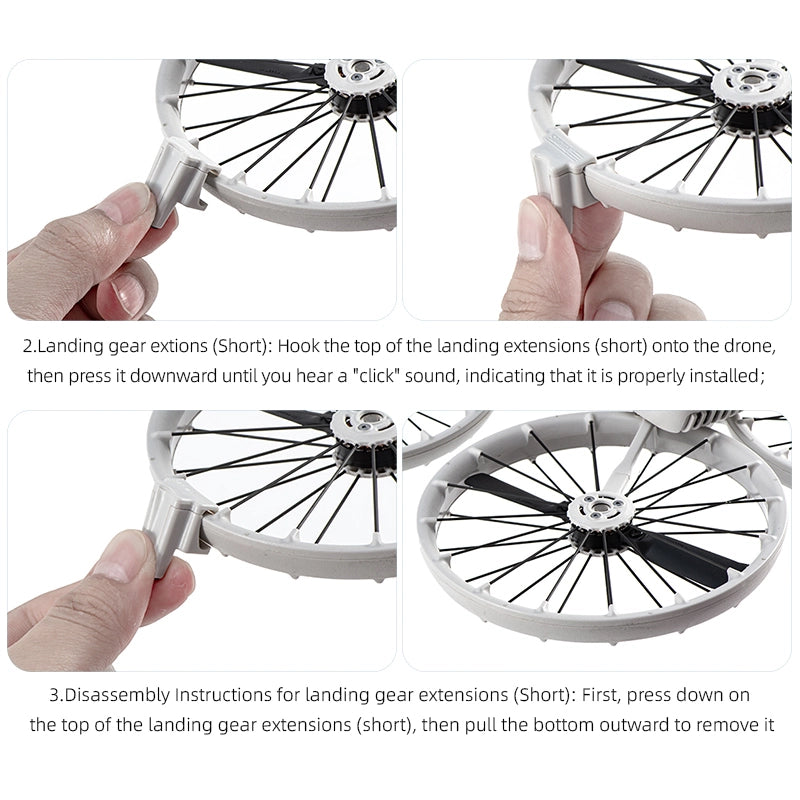 2.Landing gear extions (Short): Hook the top of the landing extensions (short) onto the drone, then press it downward until you hear a "click" sound, indicating that it is properly installed;

3.Disassembly Instructions for landing gear extensions (Short): First, press down on the top of the landing gear extensions (short), then pull the bottom outward to remove it