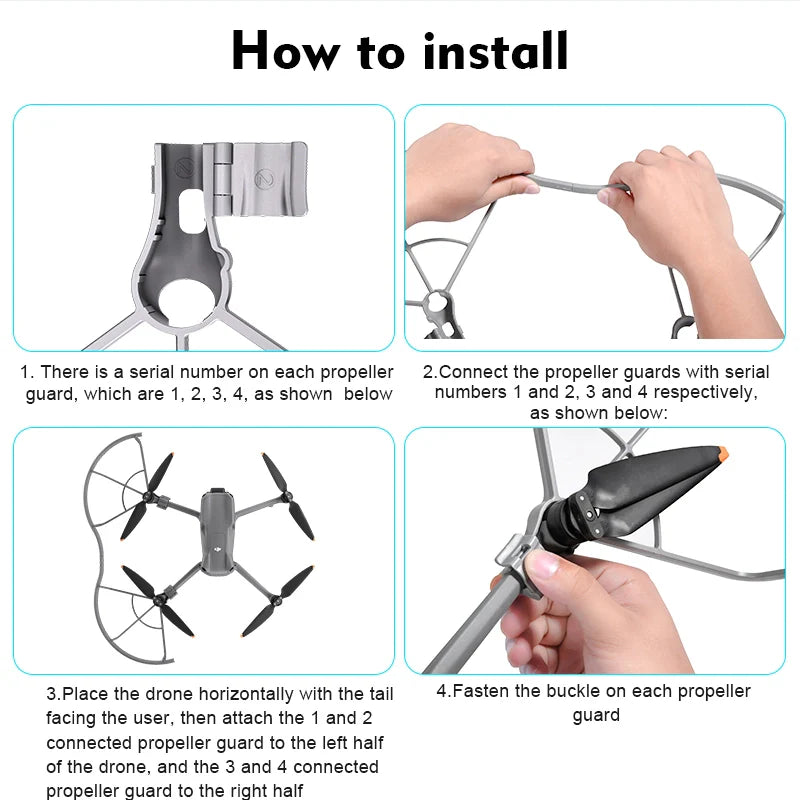 How to install

1. There is a serial number on each propeller guard, which are 1, 2, 3, 4, as shown below

2.Connect the propeller guards with serial numbers 1 and 2, 3 and 4 respectively, as shown below:

3.Place the drone horizontally with the tail facing the user, then attach the 1 and 2 connected propeller guard to the left half of the drone, and the 3 and 4 connected propeller guard to the right half

4.Fasten the buckle on each propeller guard