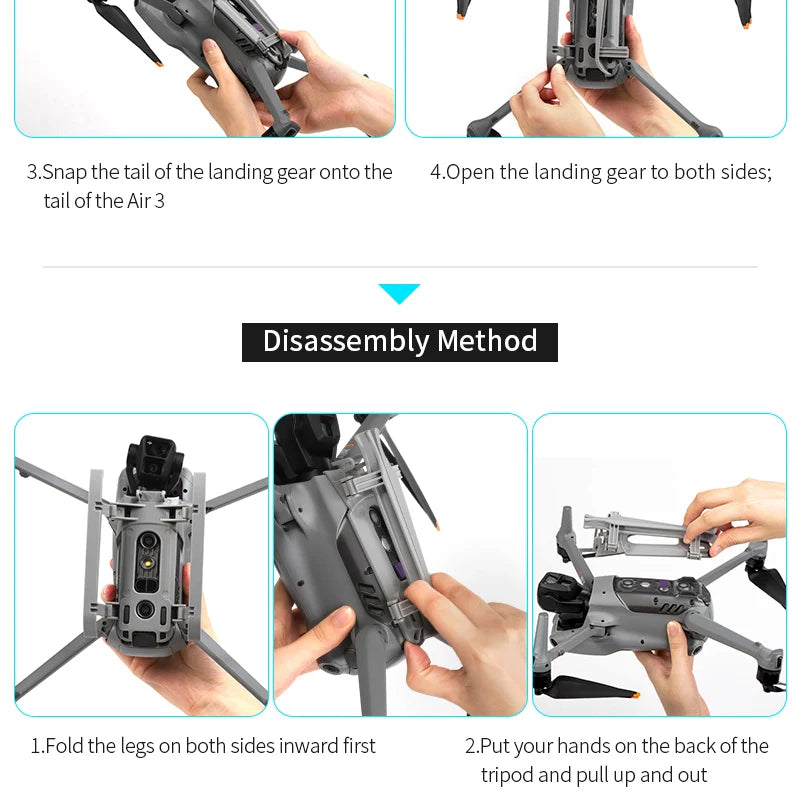 3.Snap the tail of the landing gear onto the tail of the Air 3

4.Open the landing gear to both sides;

Disassembly Method

1.Fold the legs on both sides inward first

2.Put your hands on the back of the tripod and pull up and out