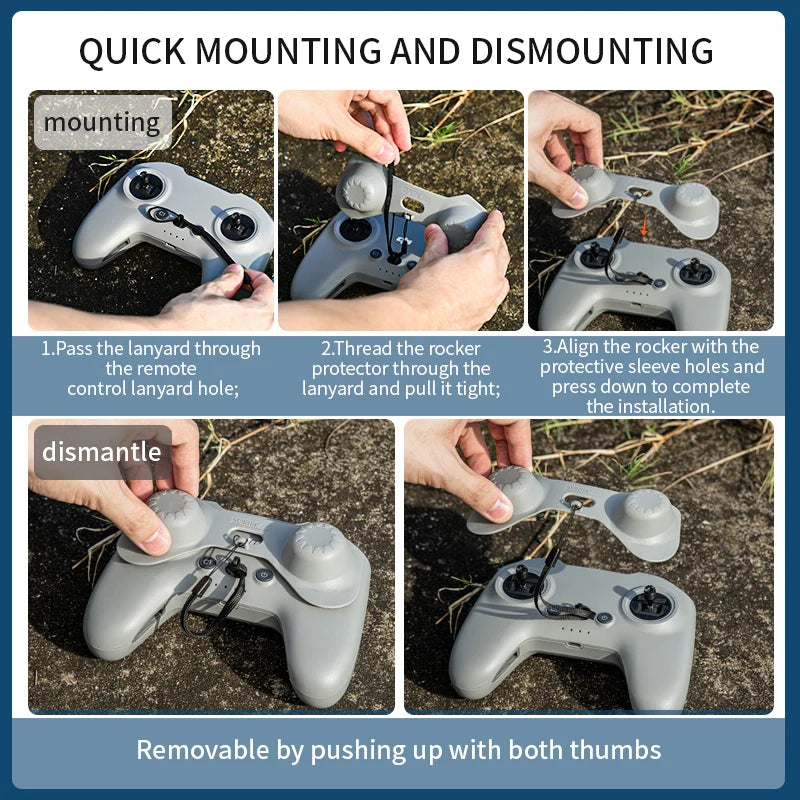 QUICK MOUNTING AND DISMOUNTING

mounting

1.Pass the lanyard through the remote control lanyard hole;

2.Thread the rocker protector through the lanyard and pull it tight;

3.Align the rocker with the protective sleeve holes and press down to complete the installation.

dismantle

Removable by pushing up with both thumbs