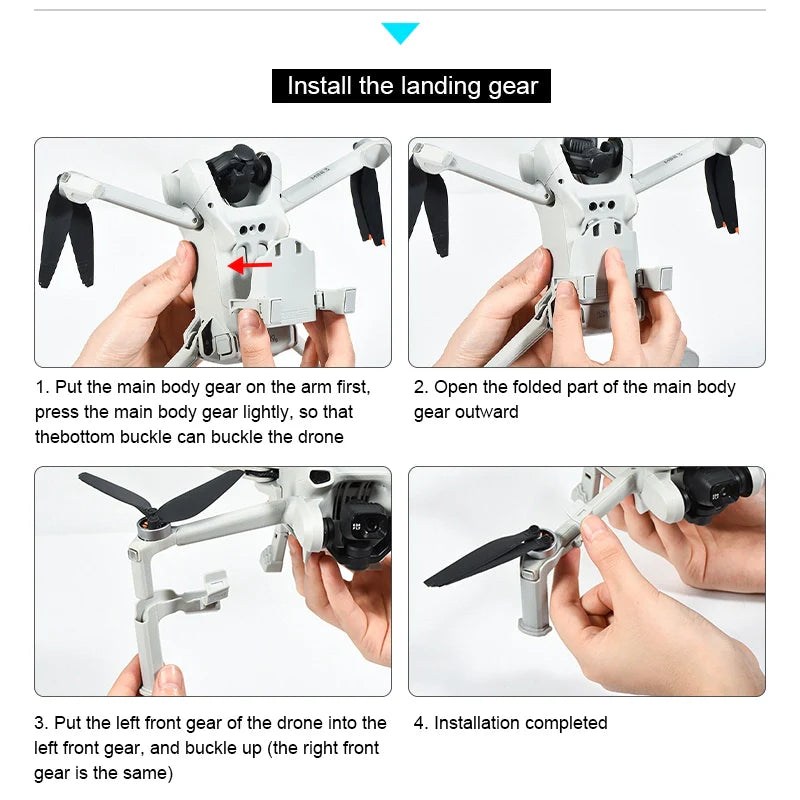 Install the landing gear

1. Put the main body gear on the arm first, press the main body gear lightly, so that thebottom buckle can buckle the drone

2. Open the folded part of the main body gear outward

3. Put the left front gear of the drone into the left front gear, and buckle up (the right front gear is the same)

4. Installation completed