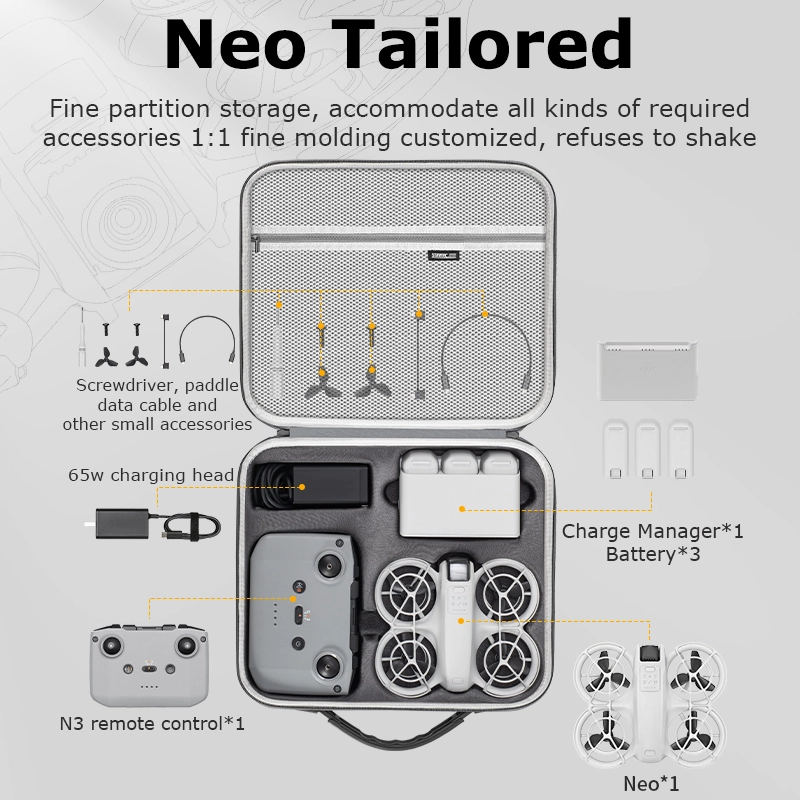 Neo Tailored

Fine partition storage, accommodate all kinds of required accessories 1:1 fine molding customized, refuses to shake

Screwdriver, paddle data cable and other small accessories

65w charging head

Charge Manager*1
Battery*3

N3 remote control*1

Neo*1