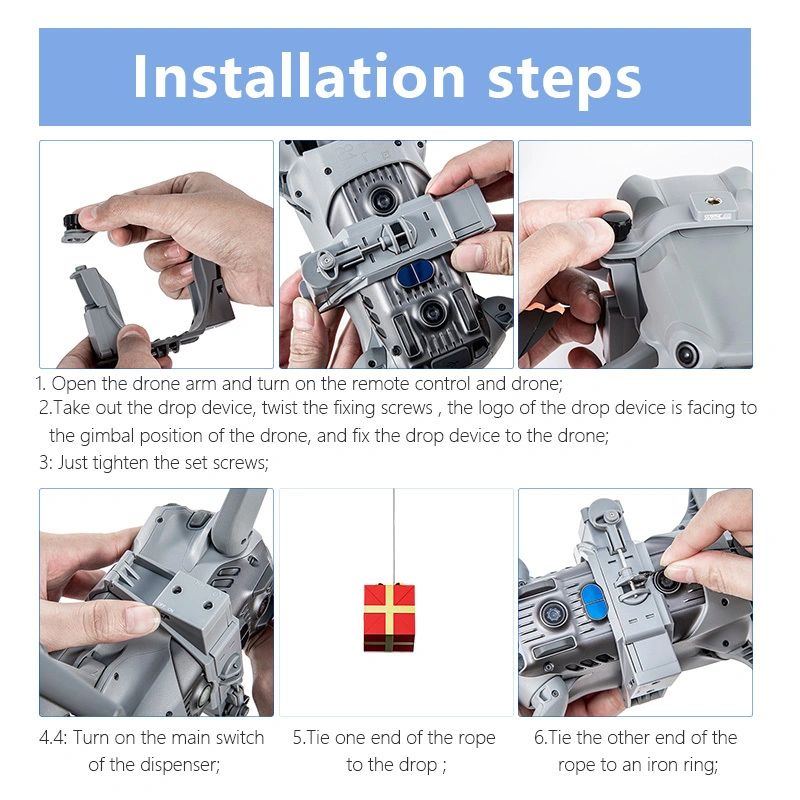 Installation steps

1. Open the drone arm and turn on the remote control and drone;
2.Take out the drop device, twist the fixing screws , the logo of the drop device is facing to the gimbal position of the drone, and fix the drop device to the drone;
3: Just tighten the set screws;

4.4: Turn on the main switch of the dispenser;

5.Tie one end of the rope to the drop ;

6.Tie the other end of the rope to an iron ring;