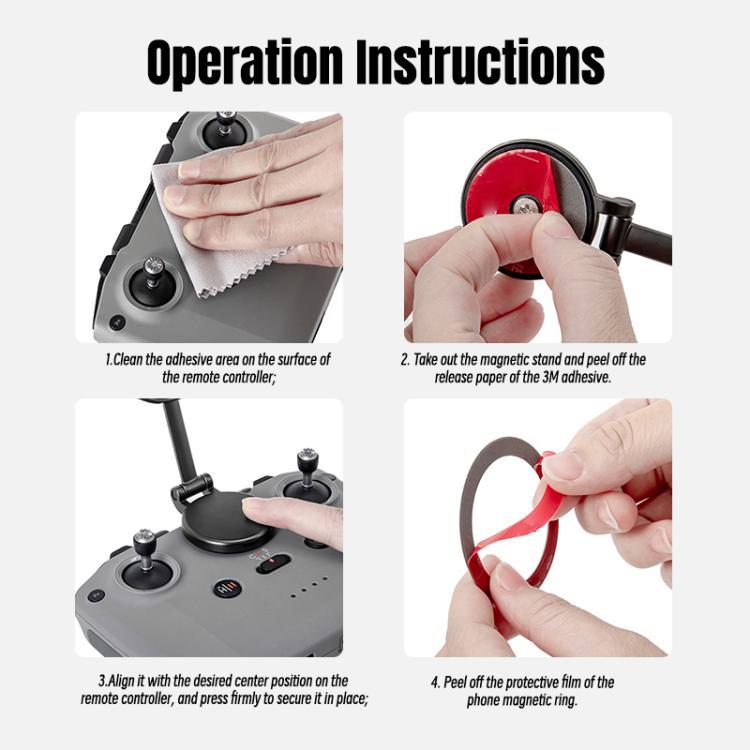 Operation Instructions

1.Clean the adhesive area on the surface of the remote controller;

2. Take out the magnetic stand and peel off the release paper of the 3M adhesive.

3.Align it with the desired center position on the remote controller, and press firmly to secure it in place;

4. Peel off the protective film of the phone magnetic ring.