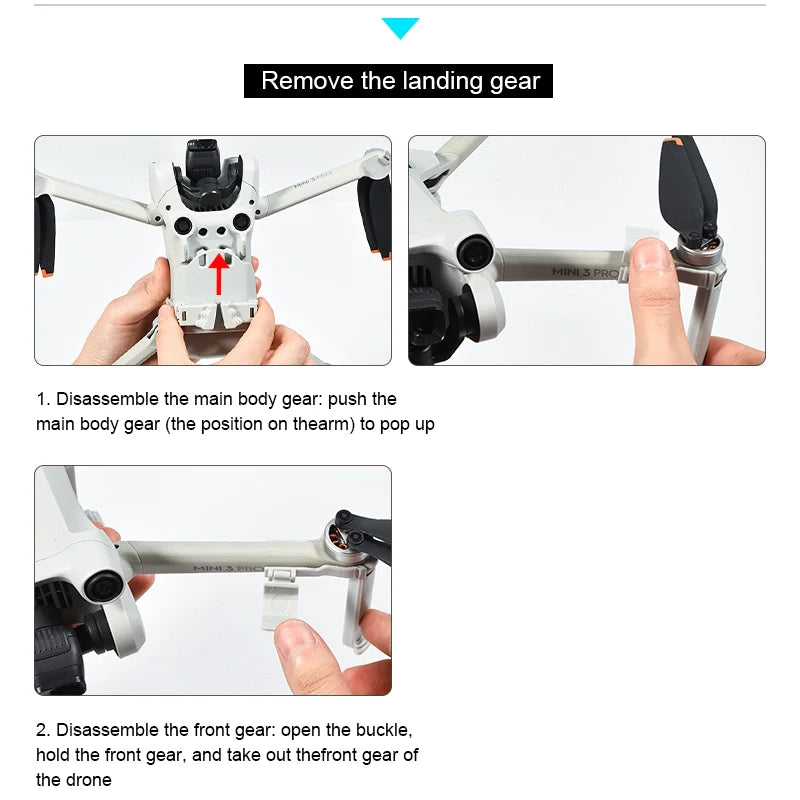 Remove the landing gear

MINI 3 PRO

MINI 3 PRO

1. Disassemble the main body gear: push the main body gear (the position on thearm) to pop up

MINI 3 PRO

2. Disassemble the front gear: open the buckle, hold the front gear, and take out thefront gear of the drone