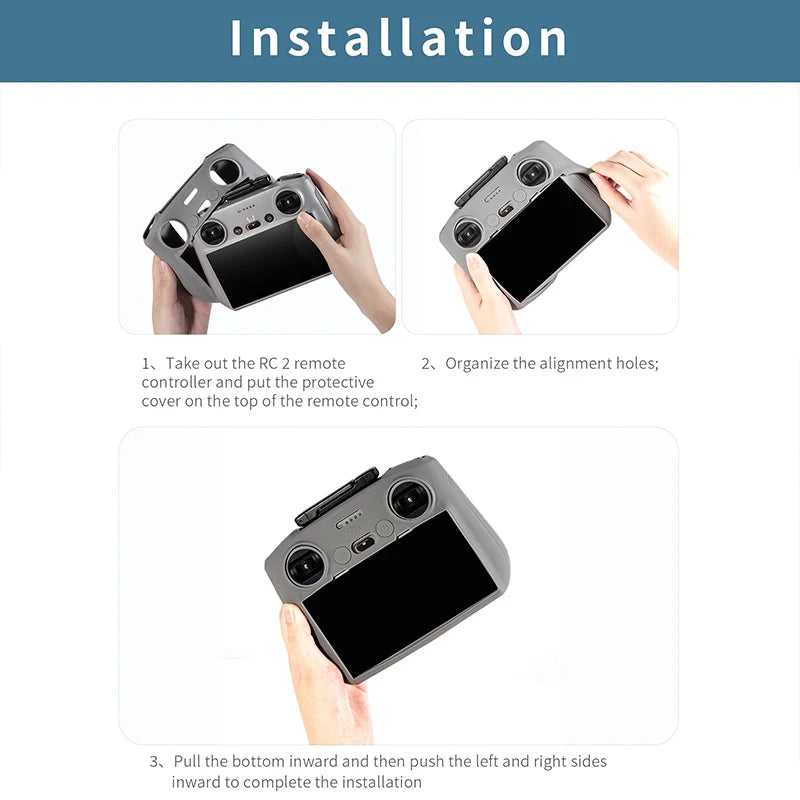 Installation

1、Take out the RC 2 remote controller and put the protective cover on the top of the remote control;

2、Organize the alignment holes;

3、Pull the bottom inward and then push the left and right sides inward to complete the installation