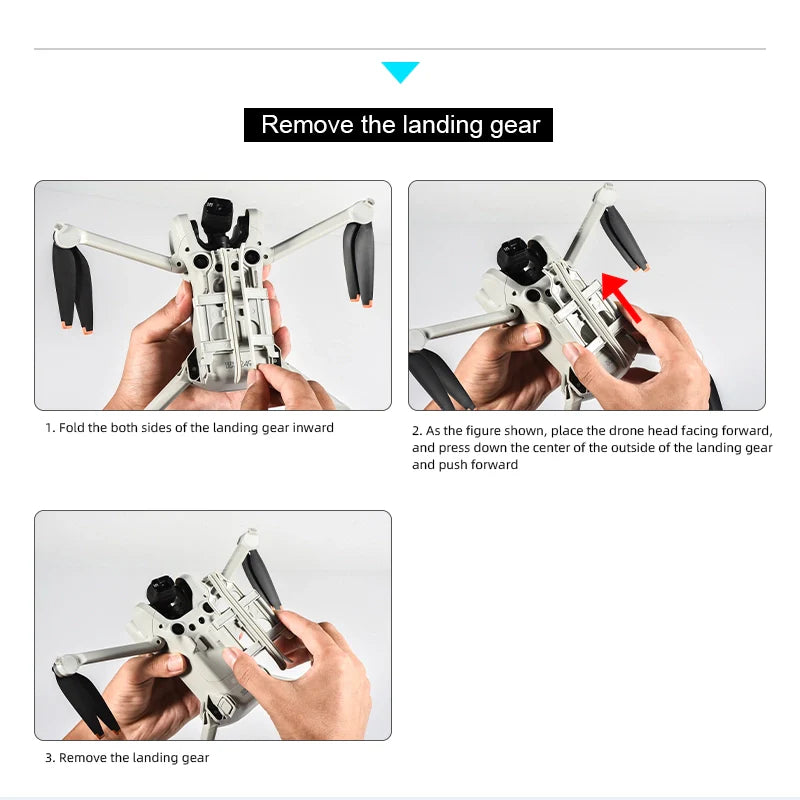 Remove the landing gear

1. Fold the both sides of the landing gear inward

2. As the figure shown, place the drone head facing forward, and press down the center of the outside of the landing gear and push forward

3. Remove the landing gear