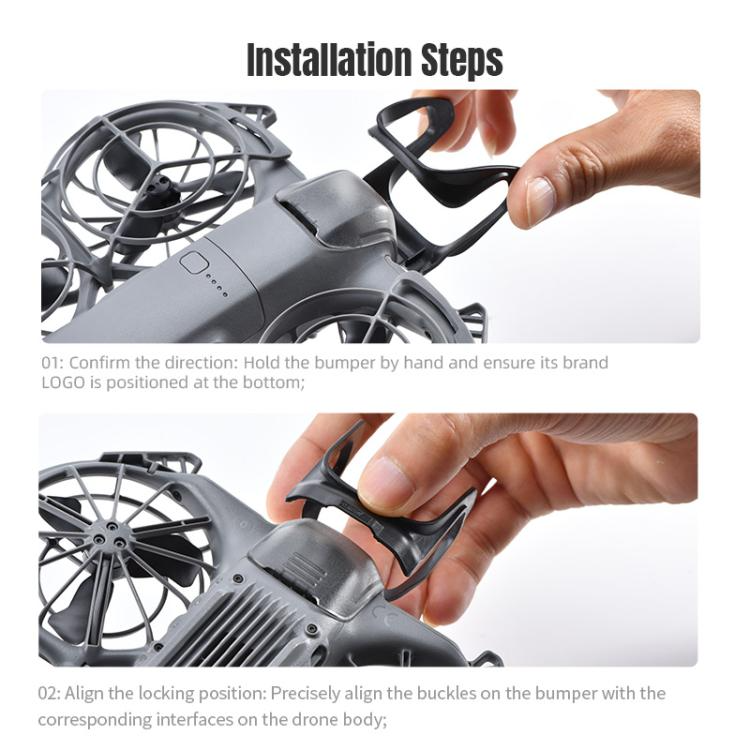 Installation Steps

01: Confirm the direction: Hold the bumper by hand and ensure its brand LOGO is positioned at the bottom;

02: Align the locking position: Precisely align the buckles on the bumper with the corresponding interfaces on the drone body;